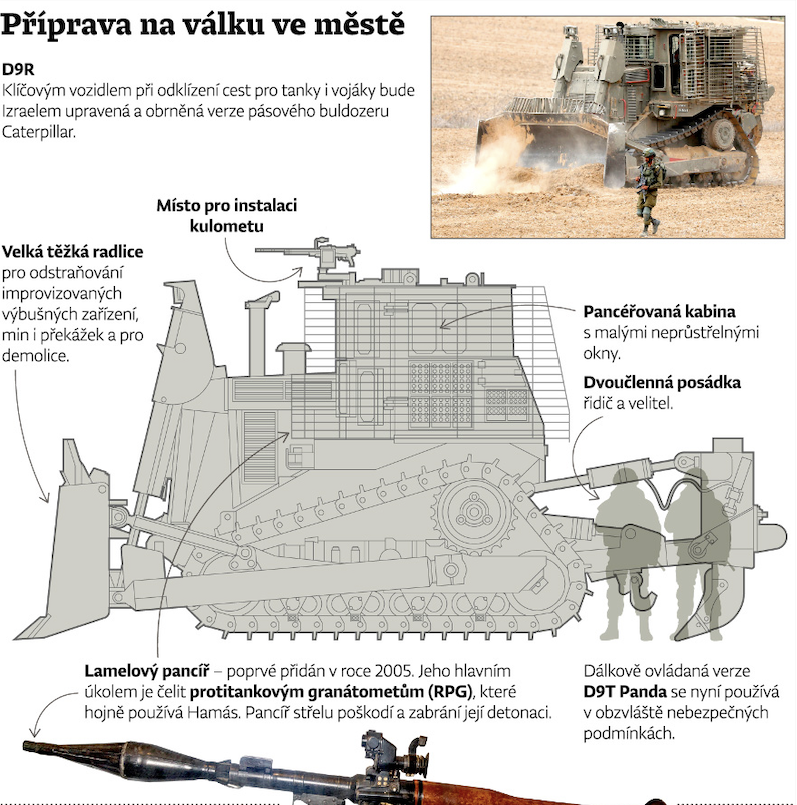 Příprava na válku ve městě

D9R
Klíčovým vozidlem při odklízení cest pro tanky i vojáky bude Izraelem upravená a obrněná verze pásového buldozeru Caterpillar.

Místo pro instalaci kulometu

Velká těžká radlice pro odstraňování improvizovaných výbušných zařízení, min i překážek a pro demolice.

Pancéřovaná kabina s malými neprůstřelnými okny.

Dvoučlenná posádka řidič a velitel.

Lamelový pancíř – poprvé přidán v roce 2005. Jeho hlavním úkolem je čelit protitankovým granátometům (RPG), které hojně používá Hamás. Pancíř střelu poškodí a zabrání její detonaci.

Dálkově ovládaná verze D9T Panda se nyní používá v obzvláště nebezpečných podmínkách.